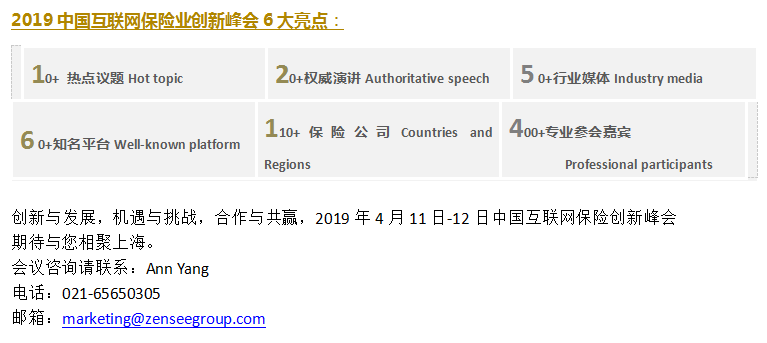 2019中国互联网保险业创新峰会6大亮点：

10+ 热点议题 Hot topic

20+权威演讲 Authoritative speech

50+行业媒体 Industry media

60+知名平台 Well-known platform

110+ 保险公司 Countries and Regions

400+专业参会嘉宾 Professional participants

创新与发展，机遇与挑战，合作与共赢，2019年4月11日-12日中国互联网保险创新峰会期待与您相聚上海。
会议咨询请联系：Ann Yang
电话：021-65650305
邮箱：marketing@zenseegroup.com